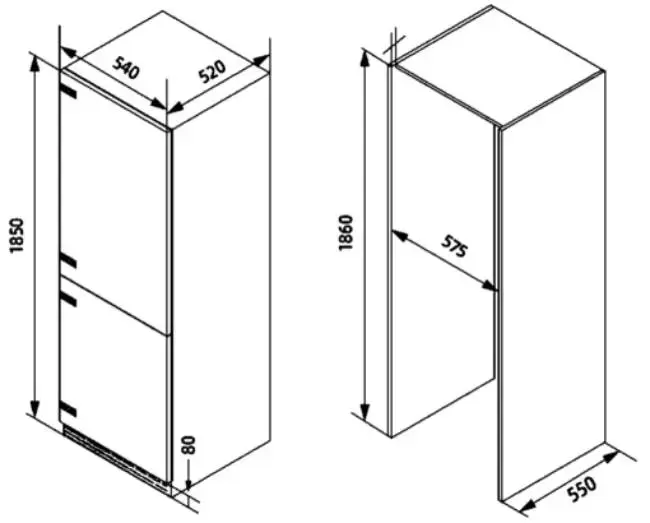 540
520
1850
80
1860
575
550