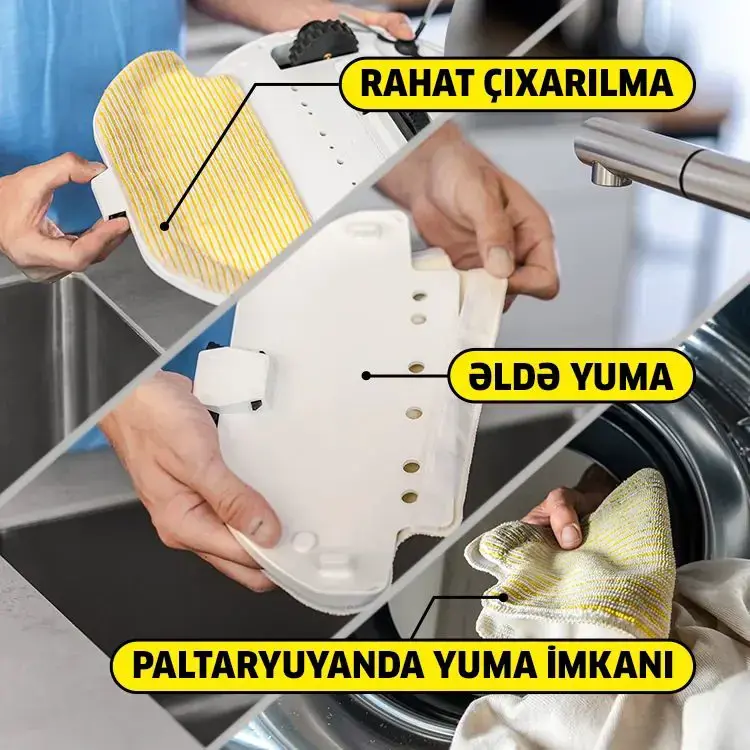 RAHAT ÇIXARILMA

ƏLDƏ YUMA

PALTARYUYANDA YUMA İMKANI